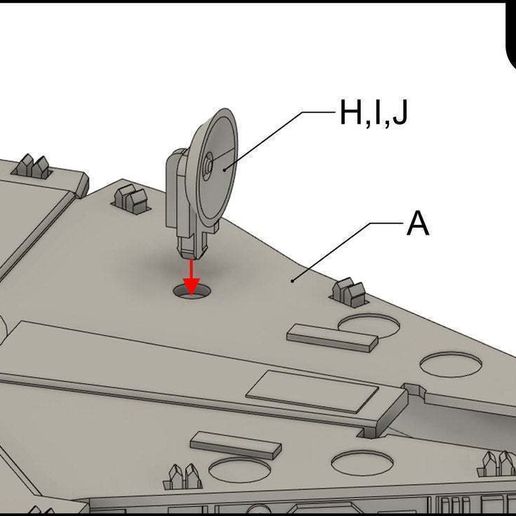 H,I,J

A