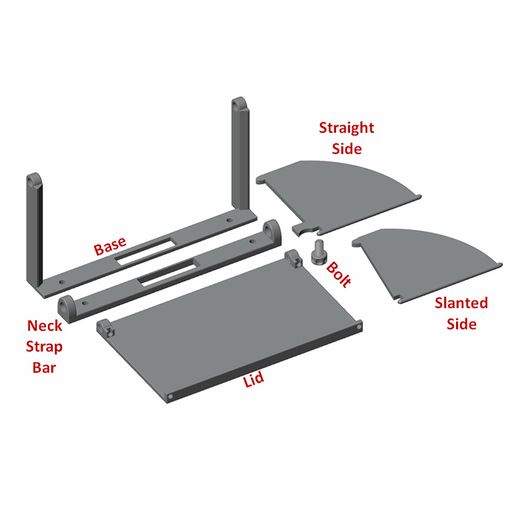 Straight Side

Base

Bolt

Slanted Side

Neck Strap Bar

Lid