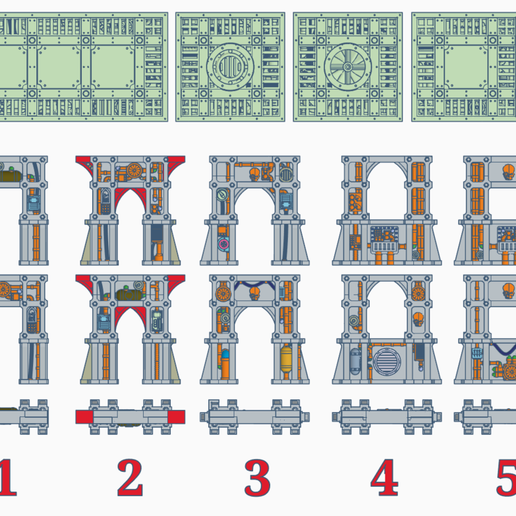 1 2 3 4 5