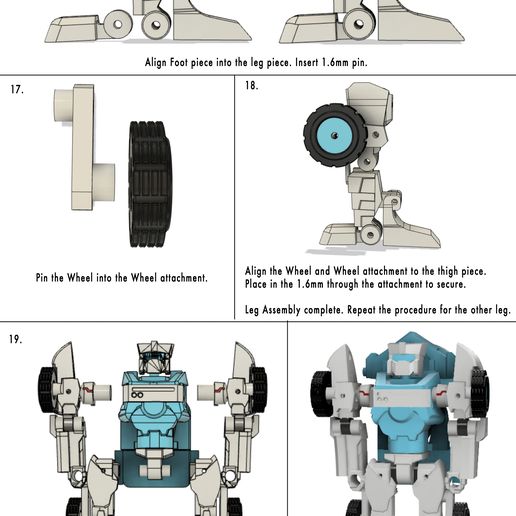 Align Foot piece into the leg piece. Insert 1.6mm pin.

17.

Pin the Wheel into the Wheel attachment.

18.

Align the Wheel and Wheel attachment to the thigh piece. Place in the 1.6mm through the attachment to secure.

Leg Assembly complete. Repeat the procedure for the other leg.

19.