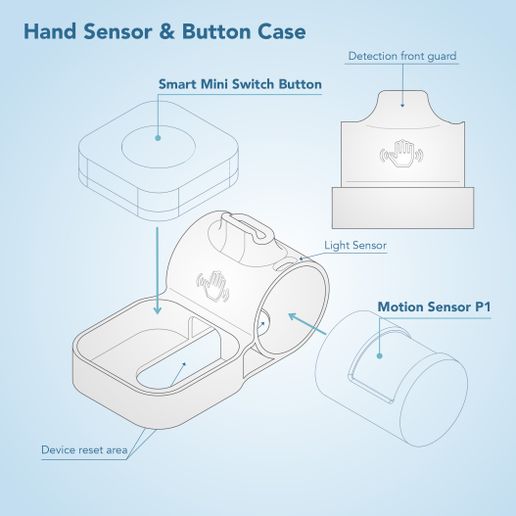 Hand Sensor & Button Case

Detection front guard

Smart Mini Switch Button

Light Sensor

Motion Sensor P1

Device reset area