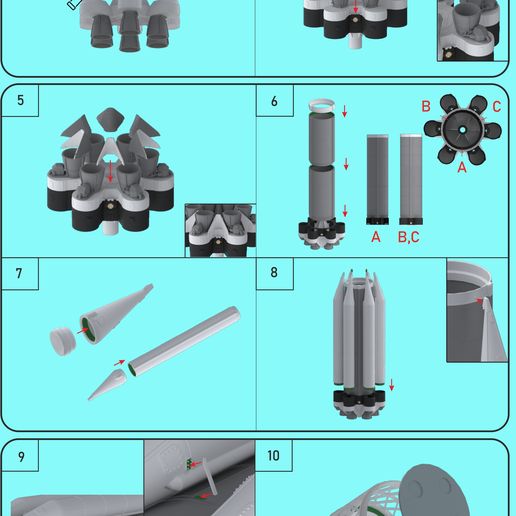 5

6

B

C

A

A

B,C

7

8

9

10