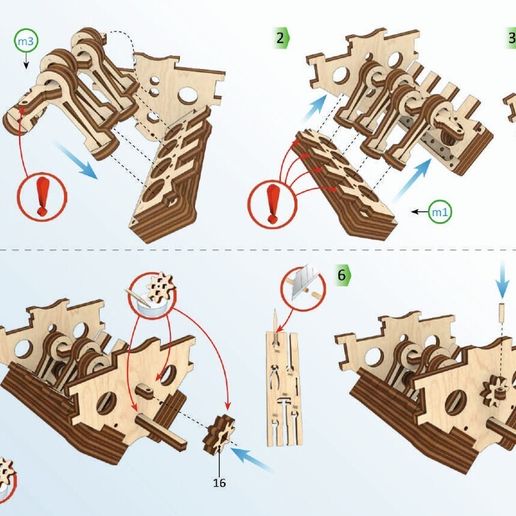 m3

2

3

m1

6

16