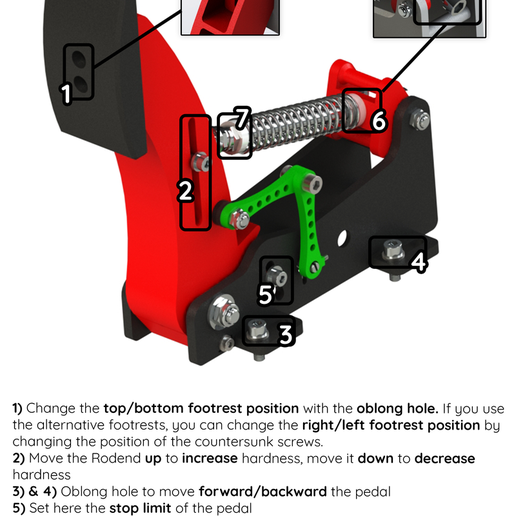 1
7
6
2
4
5
3

1) Change the top/bottom footrest position with the oblong hole. If you use the alternative footrests, you can change the right/left footrest position by changing the position of the countersunk screws.
2) Move the Rodend up to increase hardness, move it down to decrease hardness
3) & 4) Oblong hole to move forward/backward the pedal
5) Set here the stop limit of the pedal