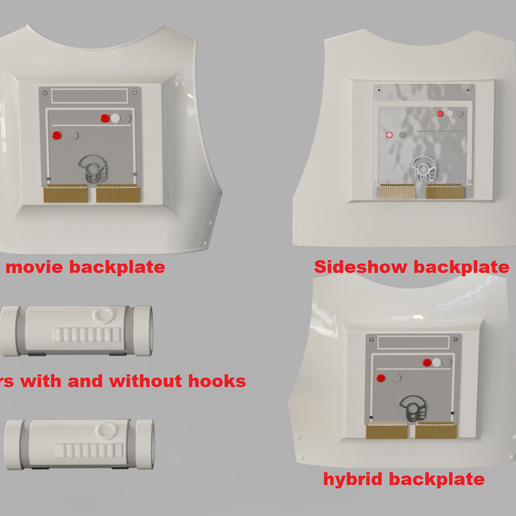 movie backplate

Sideshow backplate

rs with and without hooks

hybrid backplate