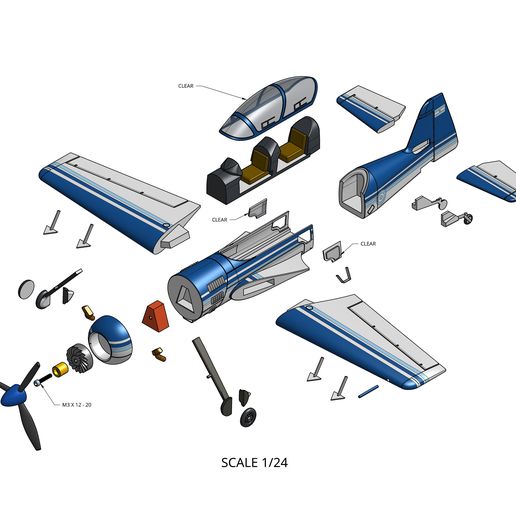 CLEAR

CLEAR

CLEAR

M3 X 12 - 20

SCALE 1/24