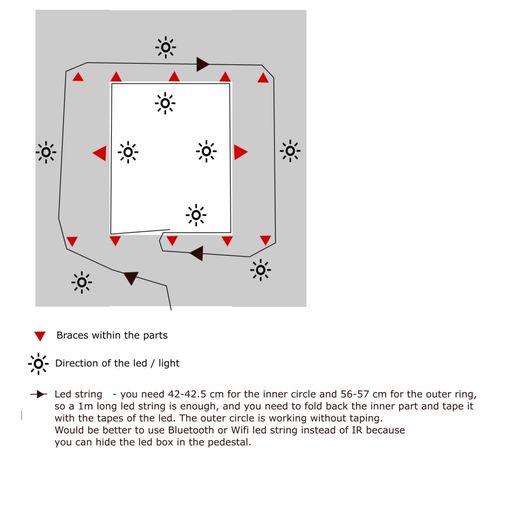 Braces within the parts

Direction of the led / light

Led string - you need 42-42.5 cm for the inner circle and 56-57 cm for the outer ring, so a 1m long led string is enough, and you need to fold back the inner part and tape it with the tapes of the led. The outer circle is working without taping.
Would be better to use Bluetooth or Wifi led string instead of IR because you can hide the led box in the pedestal.