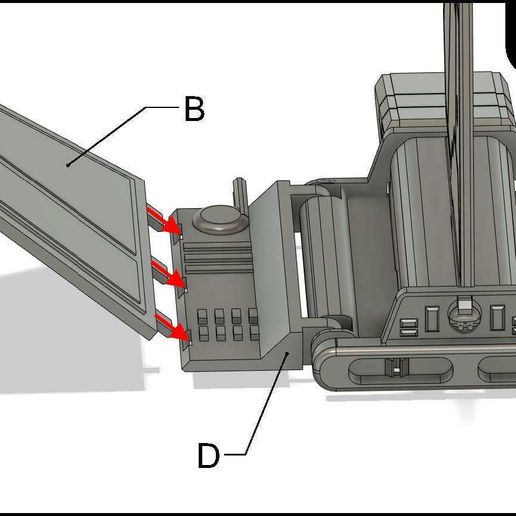 B

D