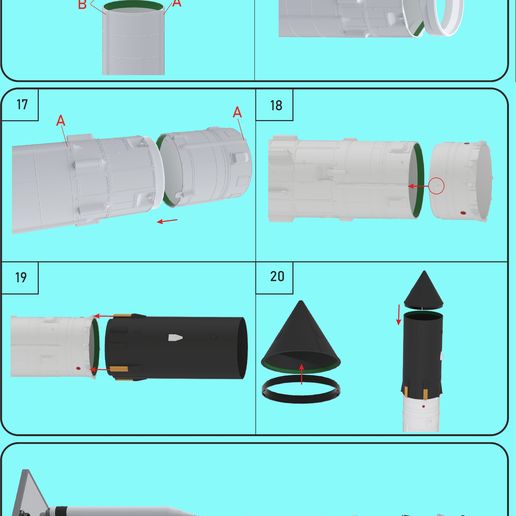 B
A

17
A
A

18

19

20