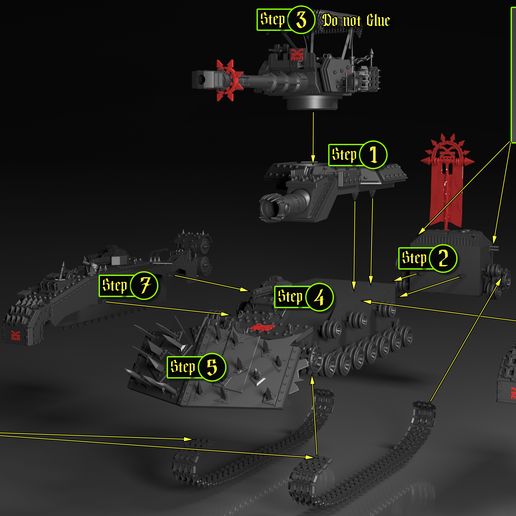 Step 3 Do not Glue

Step 1

Step 2

Step 7

Step 4

Step 5