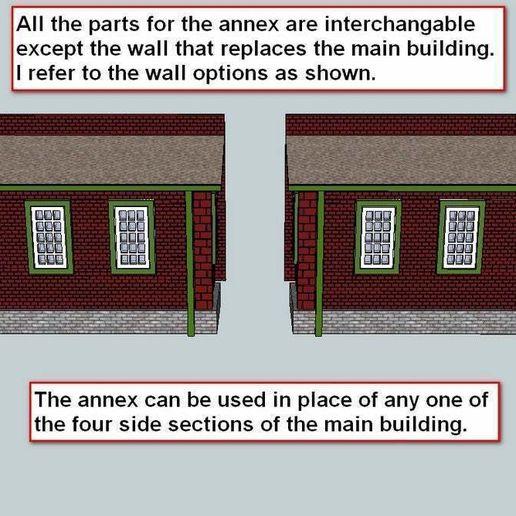 All the parts for the annex are interchangable except the wall that replaces the main building. I refer to the wall options as shown.

The annex can be used in place of any one of the four side sections of the main building.