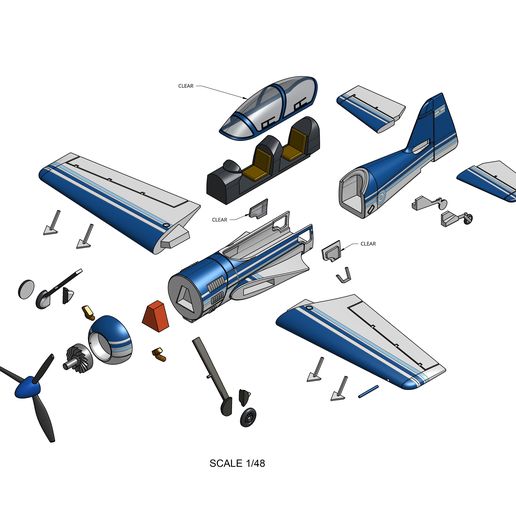 CLEAR

CLEAR

CLEAR

SCALE 1/48