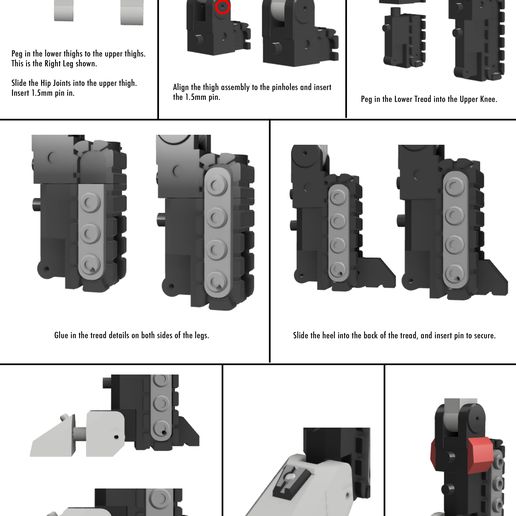 Peg in the lower thighs to the upper thighs. This is the Right Leg shown.

Slide the Hip Joints into the upper thigh. Insert 1.5mm pin in.

Align the thigh assembly to the pinholes and insert the 1.5mm pin.

Peg in the Lower Tread into the Upper Knee.

Glue in the tread details on both sides of the legs.

Slide the heel into the back of the tread, and insert pin to secure.