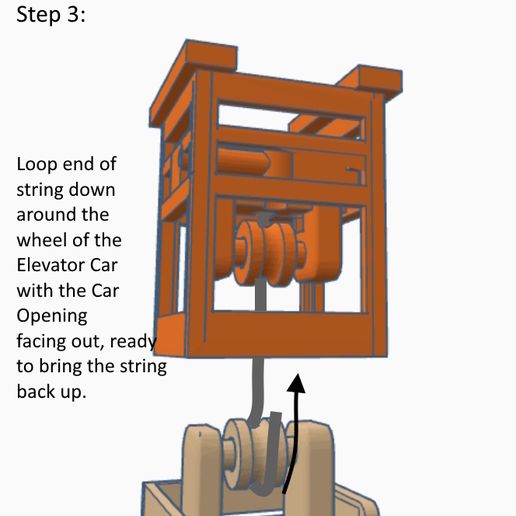 Step 3:

Loop end of string down around the wheel of the Elevator Car with the Car Opening facing out, ready to bring the string back up.