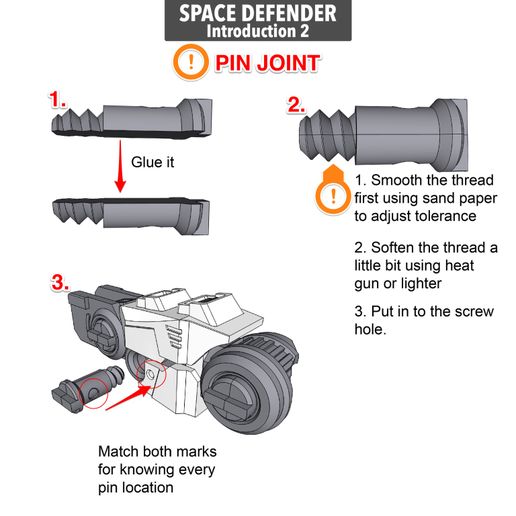 SPACE DEFENDER
Introduction 2

! PIN JOINT

1.

Glue it

2.

!

1. Smooth the thread first using sand paper to adjust tolerance

2. Soften the thread a little bit using heat gun or lighter

3. Put in to the screw hole.

3.

Match both marks for knowing every pin location