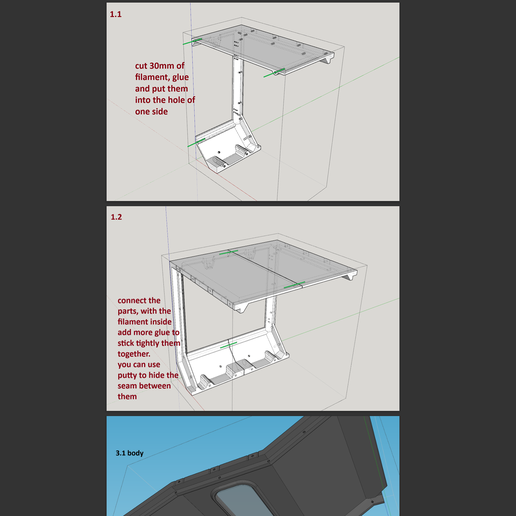 1.1

cut 30mm of filament, glue and put them into the hole of one side

1.2

connect the parts, with the filament inside add more glue to stick tightly them together.
you can use putty to hide the seam between them

3.1 body