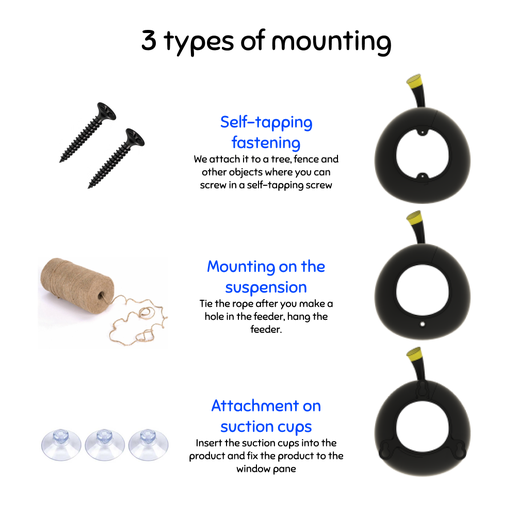 3 types of mounting

Self-tapping fastening
We attach it to a tree, fence and other objects where you can screw in a self-tapping screw

Mounting on the suspension
Tie the rope after you make a hole in the feeder, hang the feeder.

Attachment on suction cups
Insert the suction cups into the product and fix the product to the window pane