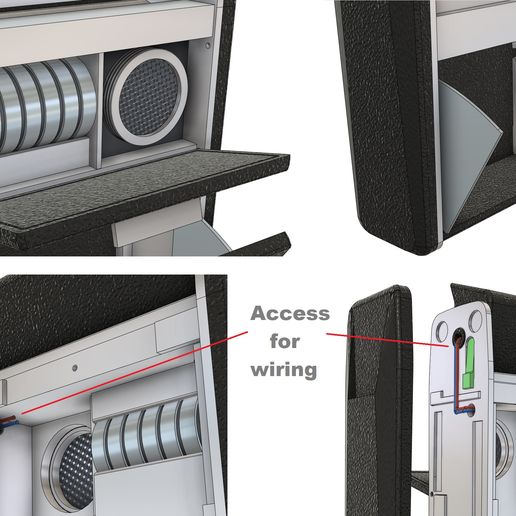 Access for wiring