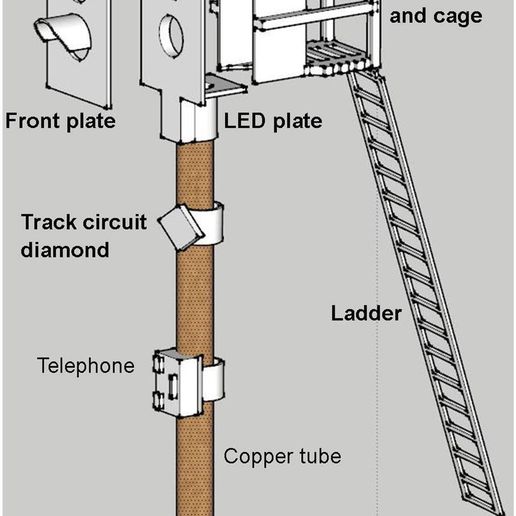 and cage

Front plate

LED plate

Track circuit diamond

Ladder

Telephone

Copper tube