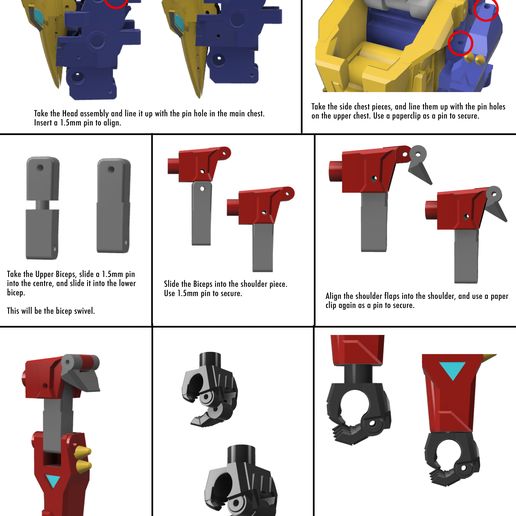 Take the Head assembly and line it up with the pin hole in the main chest. Insert a 1.5mm pin to align.

Take the side chest pieces, and line them up with the pin holes on the upper chest. Use a paperclip as a pin to secure.

Take the Upper Biceps, slide a 1.5mm pin into the centre, and slide it into the lower bicep.

This will be the bicep swivel.

Slide the Biceps into the shoulder piece. Use 1.5mm pin to secure.

Align the shoulder flaps into the shoulder, and use a paper clip again as a pin to secure.