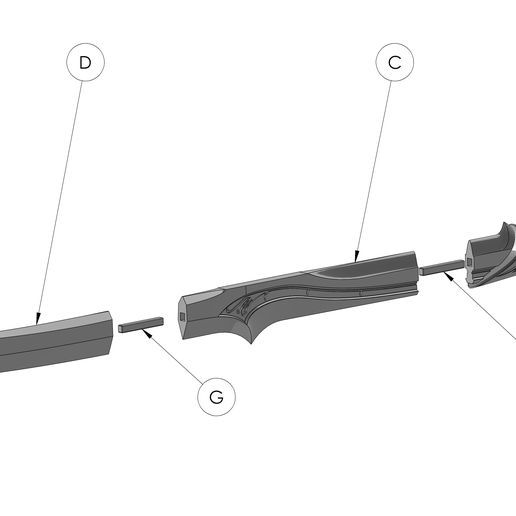 D

C

G