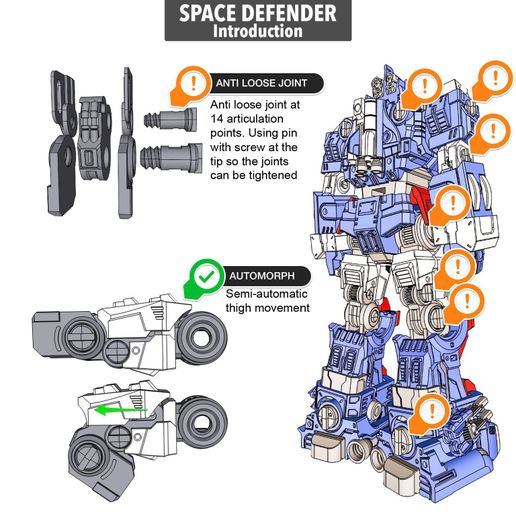 SPACE DEFENDER
Introduction

ANTI LOOSE JOINT
Anti loose joint at 14 articulation points. Using pin with screw at the tip so the joints can be tightened

AUTOMORPH
Semi-automatic thigh movement