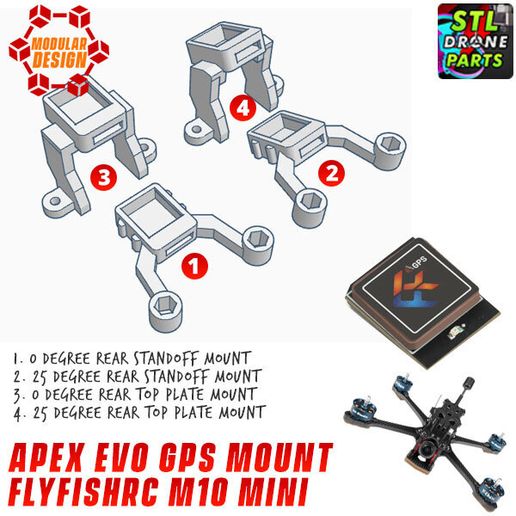 MODULAR DESIGN

STL DRONE PARTS

4

3

2

1

GPS

1. 0 DEGREE REAR STANDOFF MOUNT
2. 25 DEGREE REAR STANDOFF MOUNT
3. 0 DEGREE REAR TOP PLATE MOUNT
4. 25 DEGREE REAR TOP PLATE MOUNT

APEX EVO GPS MOUNT
FLYFISHRC M10 MINI