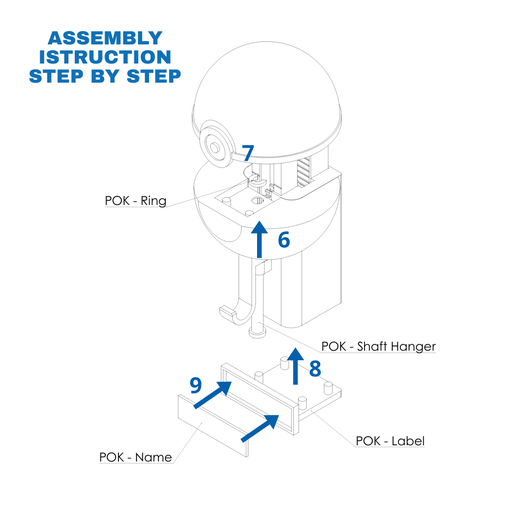 ASSEMBLY
ISTRUCTION
STEP BY STEP

7

POK - Ring

6

POK - Shaft Hanger

8

9

POK - Label

POK - Name