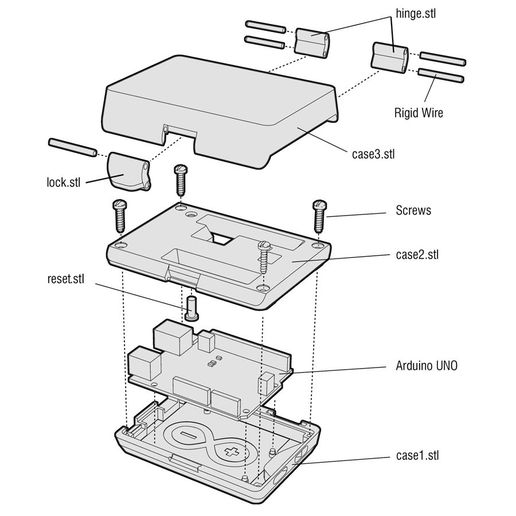 hinge.stl

Rigid Wire

case3.stl

lock.stl

Screws

case2.stl

reset.stl

Arduino UNO

case1.stl