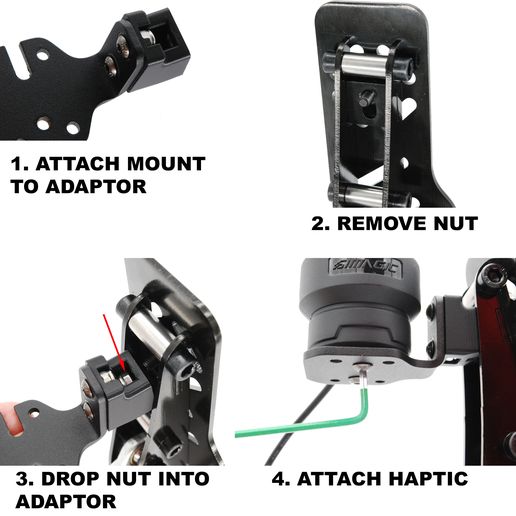 1. ATTACH MOUNT TO ADAPTOR

2. REMOVE NUT

3. DROP NUT INTO ADAPTOR

4. ATTACH HAPTIC