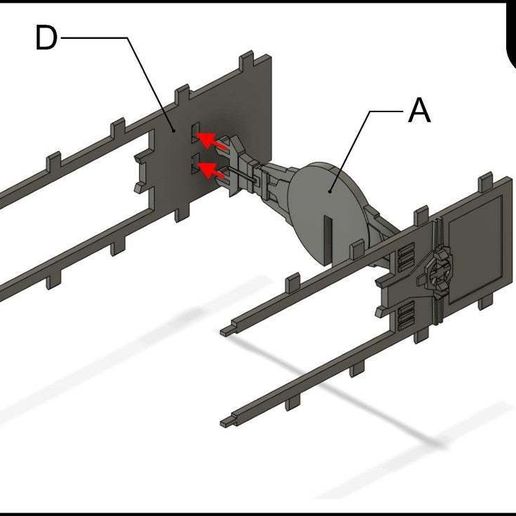 D
A