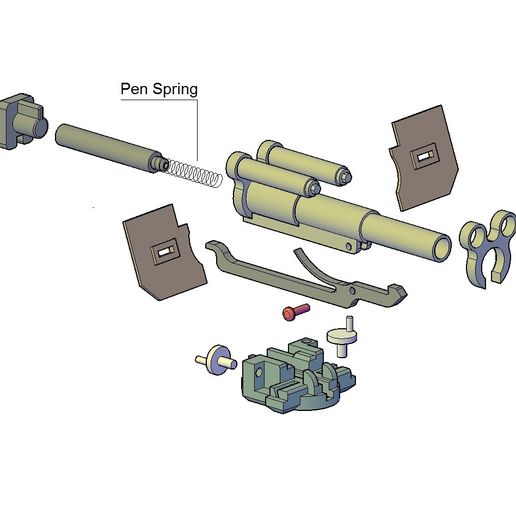 Pen Spring