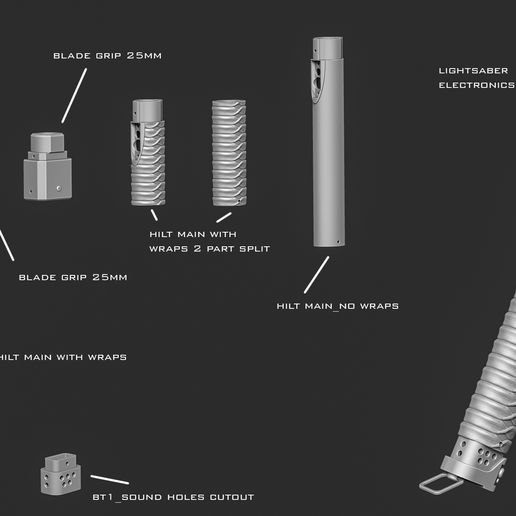 BLADE GRIP 25MM

LIGHTSABER ELECTRONICS

HILT MAIN WITH WRAPS 2 PART SPLIT

BLADE GRIP 25MM

HILT MAIN_NO WRAPS

HILT MAIN WITH WRAPS

BT1_SOUND HOLES CUTOUT