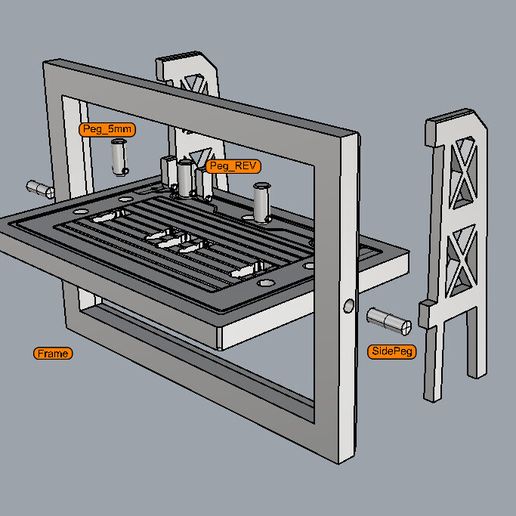 Peg_5mm

Peg_REV

Frame

SidePeg