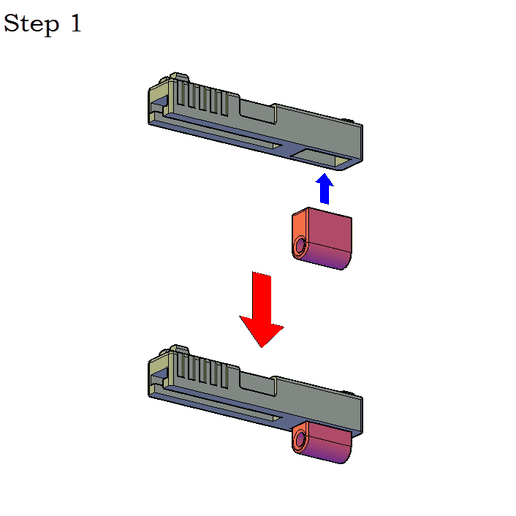 Step 1