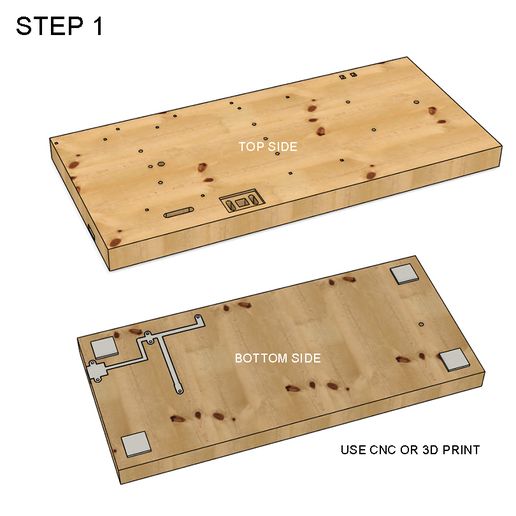 STEP 1

TOP SIDE

BOTTOM SIDE

USE CNC OR 3D PRINT