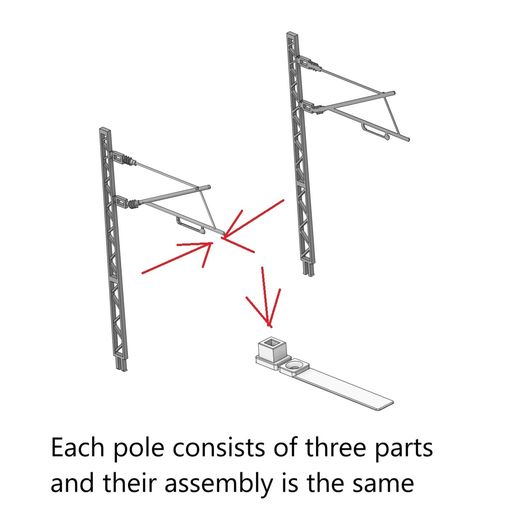 Each pole consists of three parts and their assembly is the same