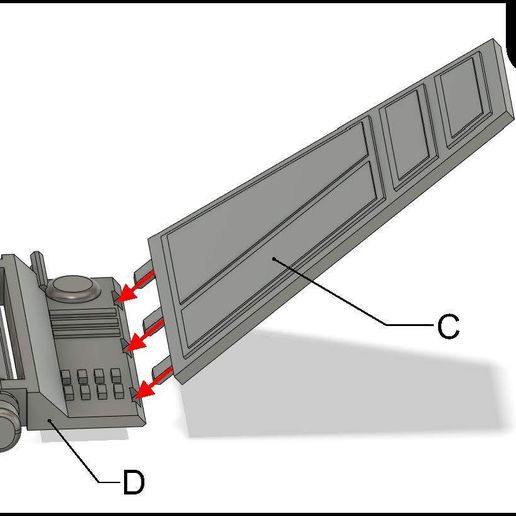 C

D