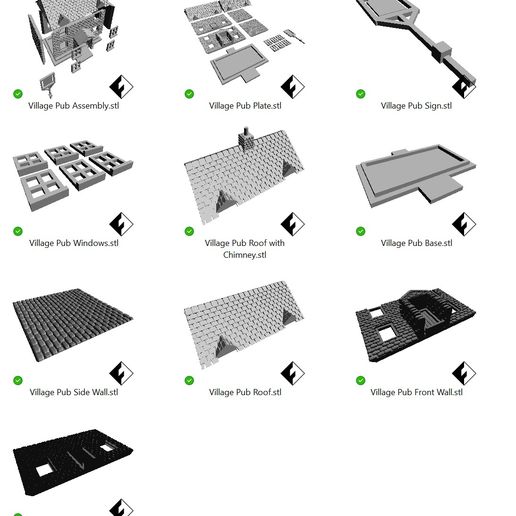 Village Pub Assembly.stl

Village Pub Plate.stl

Village Pub Sign.stl

Village Pub Windows.stl

Village Pub Roof with Chimney.stl

Village Pub Base.stl

Village Pub Side Wall.stl

Village Pub Roof.stl

Village Pub Front Wall.stl