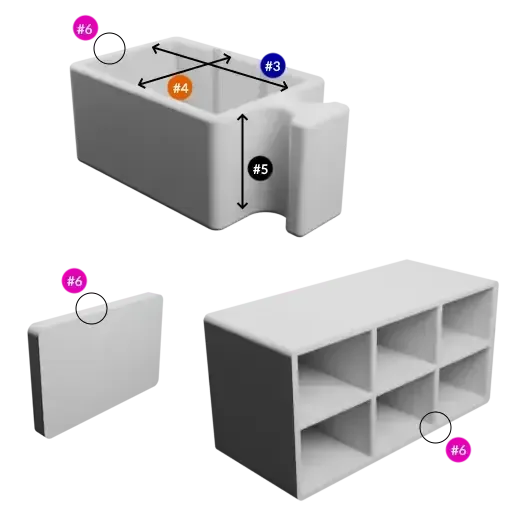 #6
#3
#4
#5
#6
#6