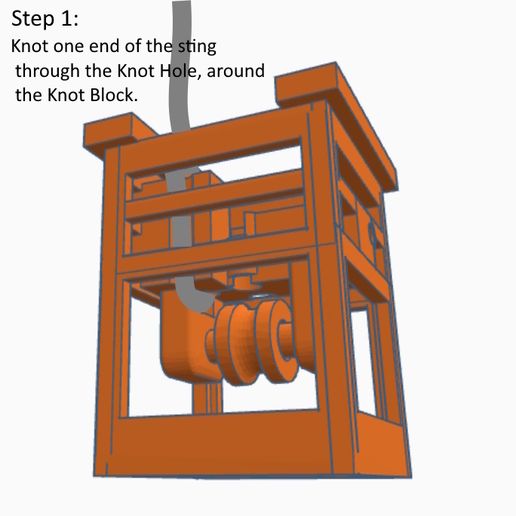 Step 1:

Knot one end of the sting through the Knot Hole, around the Knot Block.